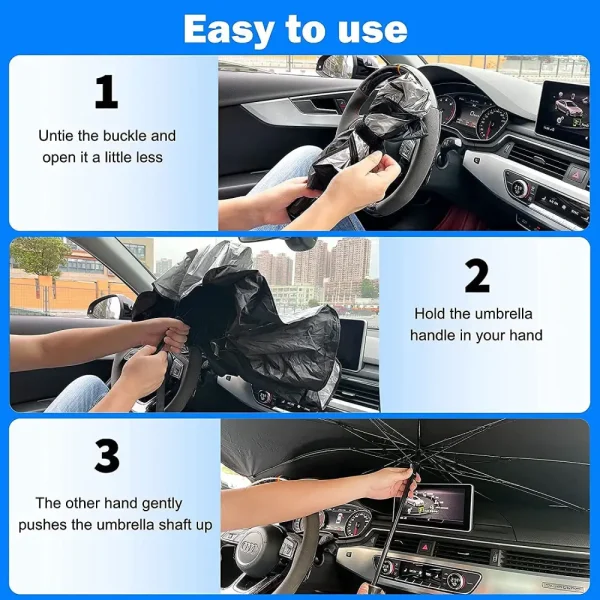 Easy to use

1

Untie the buckle and open it a little less

2

Hold the umbrella handle in your hand

3

The other hand gently pushes the umbrella shaft up