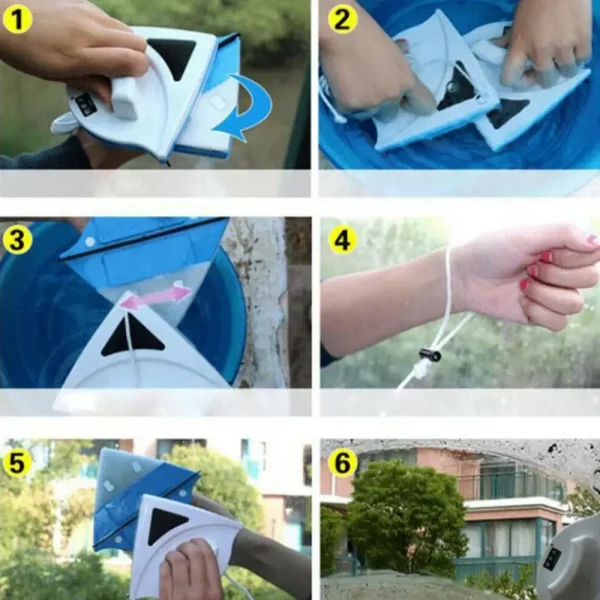 1

2

3

4

5

6